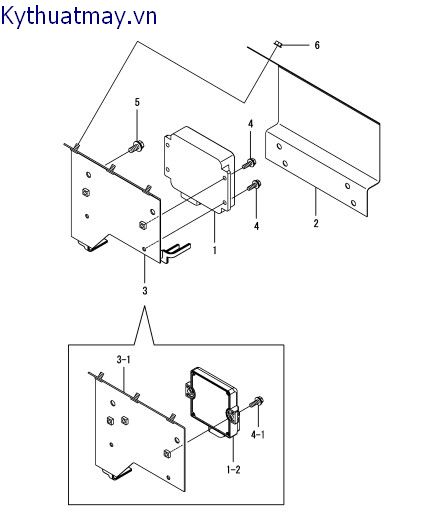 Kythuatmay.vn

6
5
4
4
2
1
3

3-1
4-1
1-2